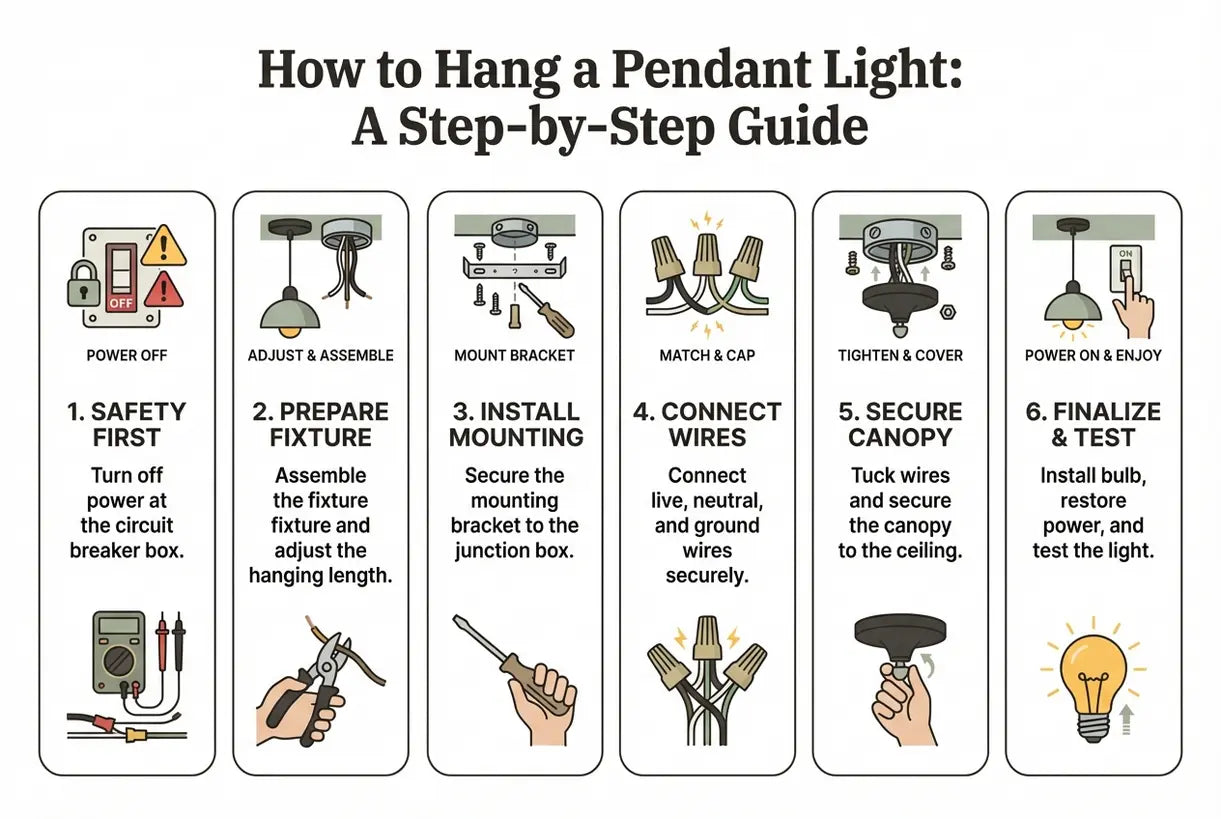 How to Hang a Pendant Light: A Step-by-Step Guide

OFF

POWER OFF

1. SAFETY FIRST

Turn off power at the circuit breaker box.

ADJUST & ASSEMBLE

2. PREPARE FIXTURE

Assemble the fixture fixture and adjust the hanging length.

MOUNT BRACKET

3. INSTALL MOUNTING

Secure the mounting bracket to the junction box.

MATCH & CAP

4. CONNECT WIRES

Connect live, neutral, and ground wires securely.

TIGHTEN & COVER

5. SECURE CANOPY

Tuck wires and secure the canopy to the ceiling.

ON

POWER ON & ENJOY

6. FINALIZE & TEST

Install bulb, restore power, and test the light.