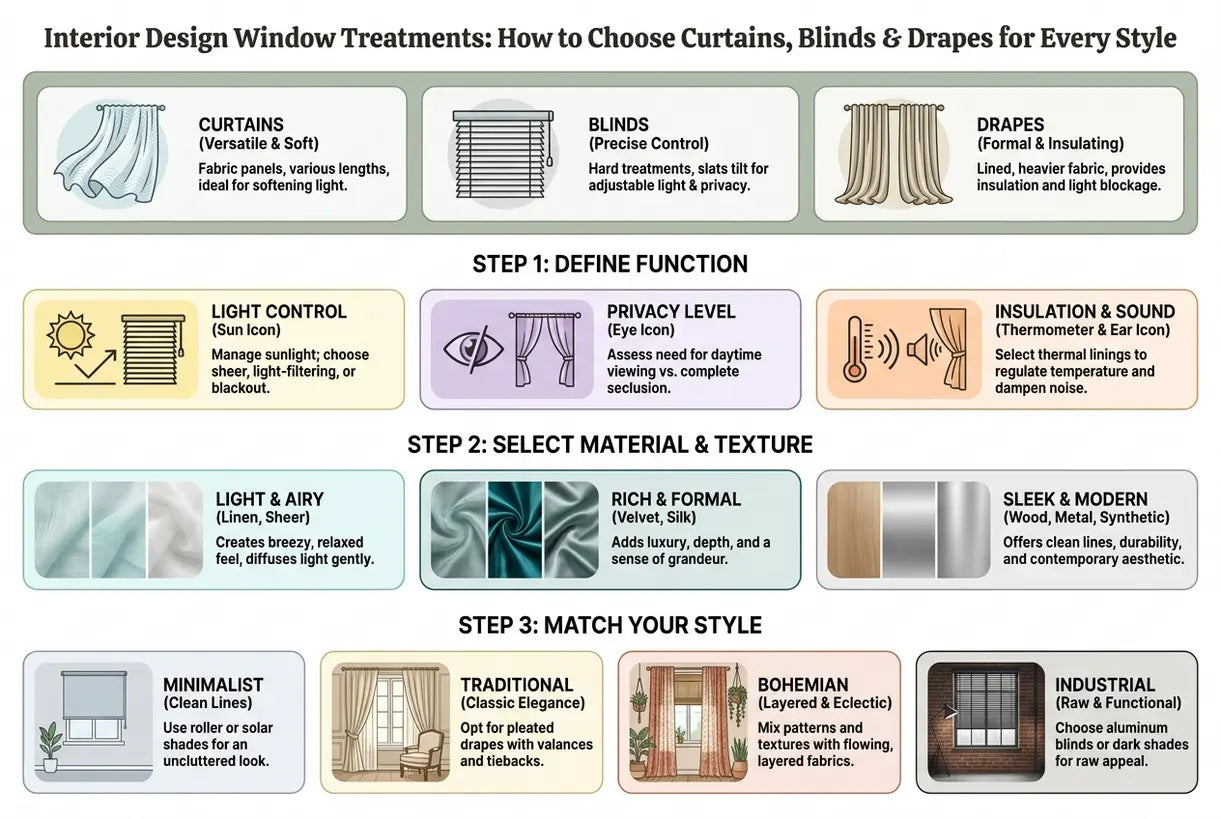 Interior Design Window Treatments: How to Choose Curtains, Blinds & Drapes for Every Style

CURTAINS
(Versatile & Soft)
Fabric panels, various lengths, ideal for softening light.

BLINDS
(Precise Control)
Hard treatments, slats tilt for adjustable light & privacy.

DRAPES
(Formal & Insulating)
Lined, heavier fabric, provides insulation and light blockage.

STEP 1: DEFINE FUNCTION

LIGHT CONTROL
(Sun Icon)
Manage sunlight; choose sheer, light-filtering, or blackout.

PRIVACY LEVEL
(Eye Icon)
Assess need for daytime viewing vs. complete seclusion.

INSULATION & SOUND
(Thermometer & Ear Icon)
Select thermal linings to regulate temperature and dampen noise.

STEP 2: SELECT MATERIAL & TEXTURE

LIGHT & AIRY
(Linen, Sheer)
Creates breezy, relaxed feel, diffuses light gently.

RICH & FORMAL
(Velvet, Silk)
Adds luxury, depth, and a sense of grandeur.

SLEEK & MODERN
(Wood, Metal, Synthetic)
Offers clean lines, durability, and contemporary aesthetic.

STEP 3: MATCH YOUR STYLE

MINIMALIST
(Clean Lines)
Use roller or solar shades for an uncluttered look.

TRADITIONAL
(Classic Elegance)
Opt for pleated drapes with valances and tiebacks.

BOHEMIAN
(Layered & Eclectic)
Mix patterns and textures with flowing, layered fabrics.

INDUSTRIAL
(Raw & Functional)
Choose aluminum blinds or dark shades for raw appeal.